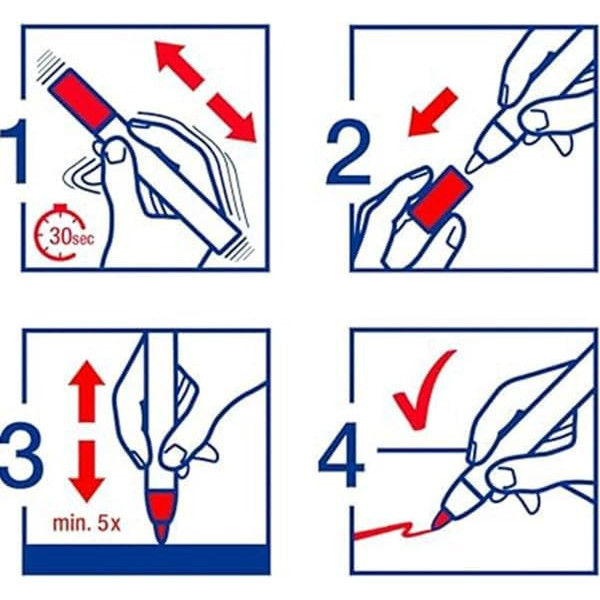 1

30sec

2

3

min. 5x

4