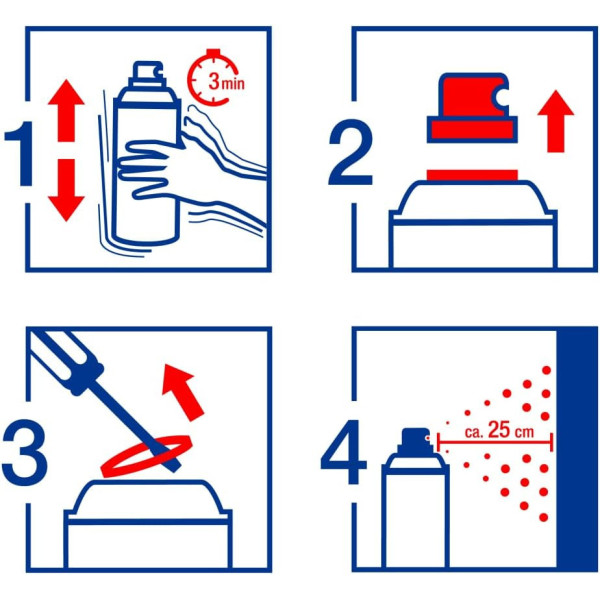 1
3 min

2

3

4
ca. 25 cm